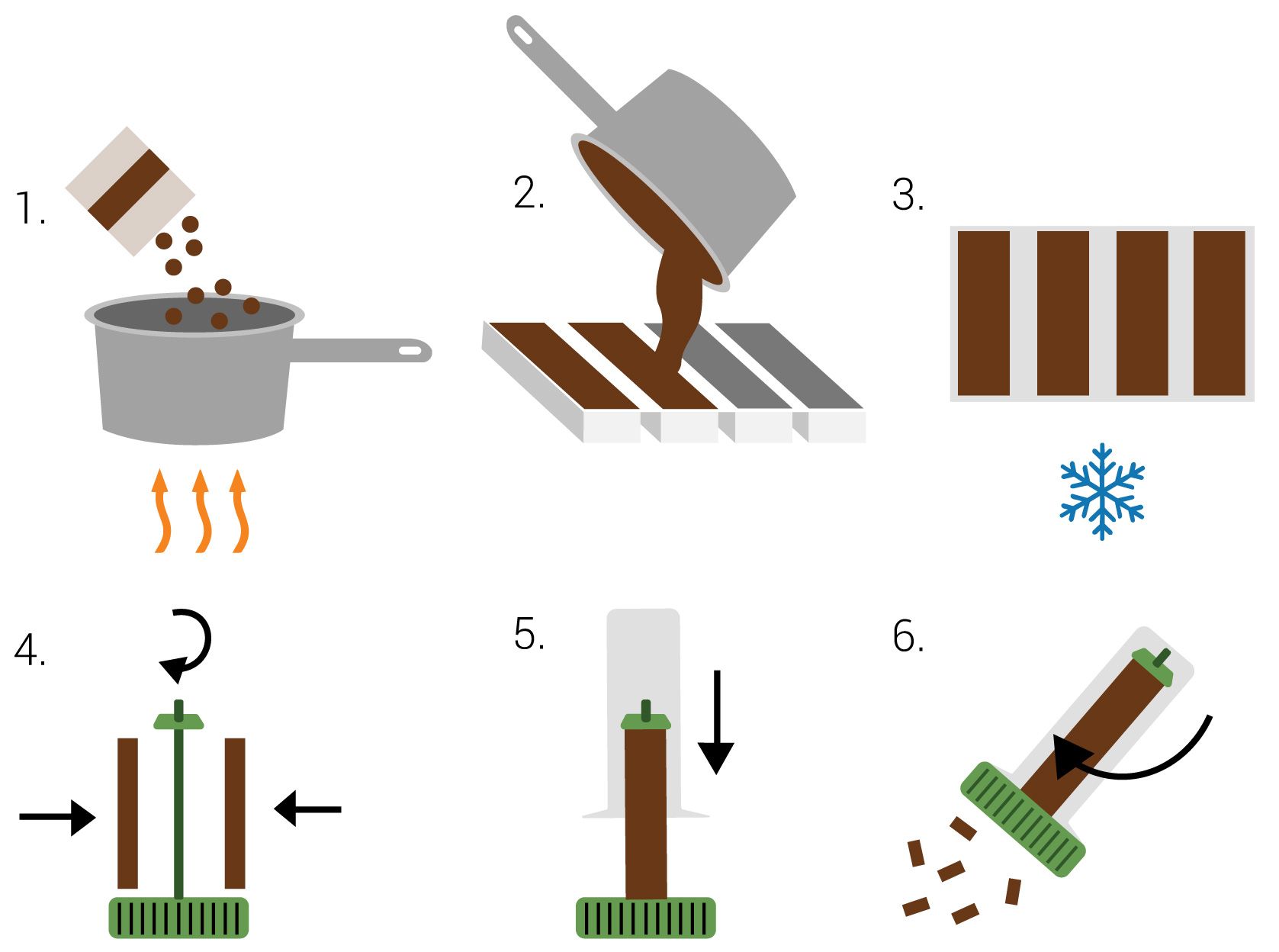 1.

2.

3.

4.

5.

6.